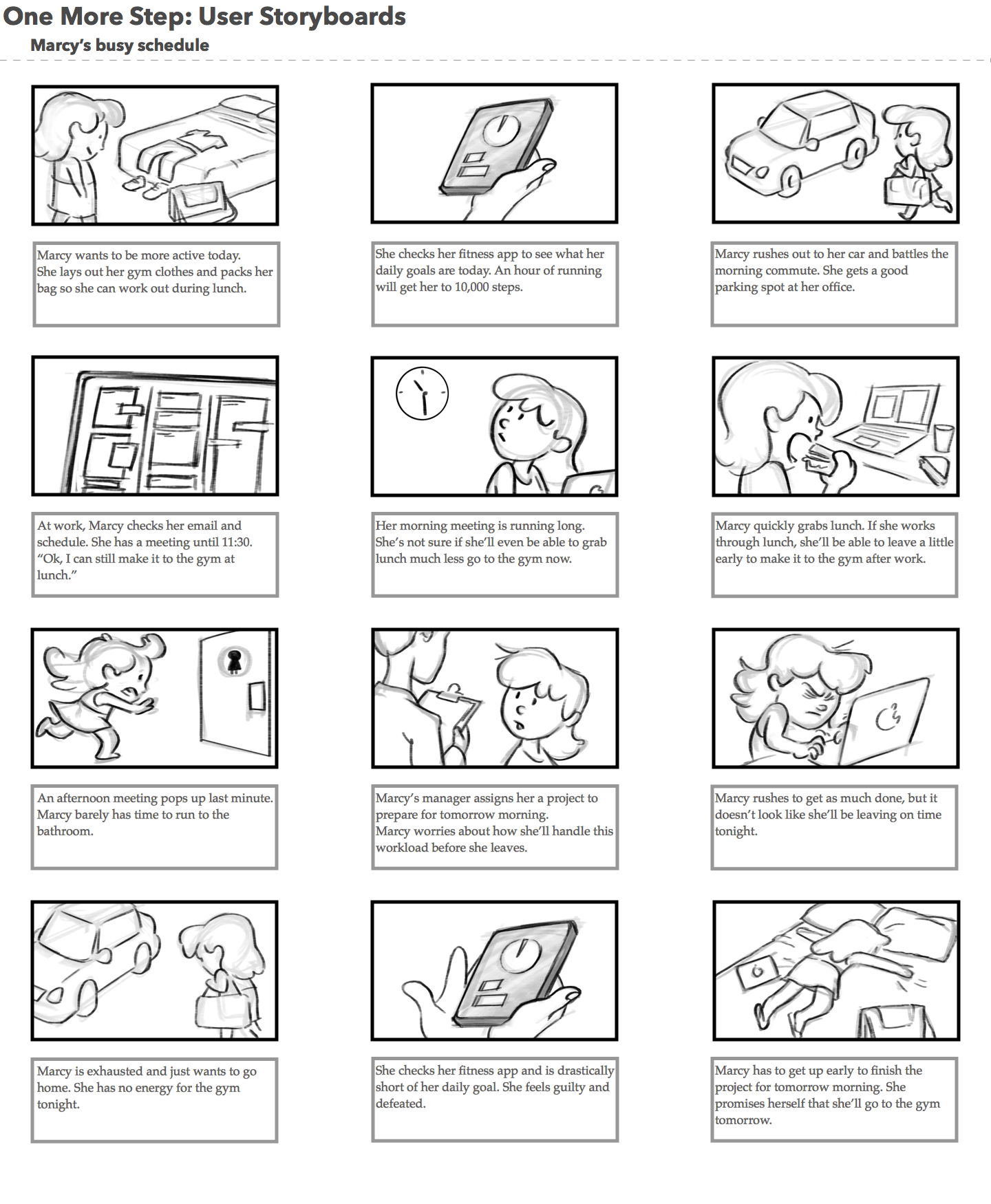 One More Step: User Storyboards

Marcy's busy schedule

Marcy wants to be more active today. She lays out her gym clothes and packs her bag so she can work out during lunch.

She checks her fitness app to see what her daily goals are today. An hour of running will get her to 10,000 steps.

Marcy rushes out to her car and battles the morning commute. She gets a good parking spot at her office.

At work, Marcy checks her email and schedule. She has a meeting until 11:30. "Ok, I can still make it to the gym at lunch."

Her morning meeting is running long. She's not sure if she'll even be able to grab lunch much less go to the gym now.

Marcy quickly grabs lunch. If she works through lunch, she'll be able to leave a little early to make it to the gym after work.

An afternoon meeting pops up last minute. Marcy barely has time to run to the bathroom.

Marcy's manager assigns her a project to prepare for tomorrow morning.
Marcy worries about how she'll handle this workload before she leaves.

Marcy rushes to get as much done, but it doesn't look like she'll be leaving on time tonight.

Marcy is exhausted and just wants to go home. She has no energy for the gym tonight.

She checks her fitness app and is drastically short of her daily goal. She feels guilty and defeated.

Marcy has to get up early to finish the project for tomorrow morning. She promises herself that she'll go to the gym tomorrow.